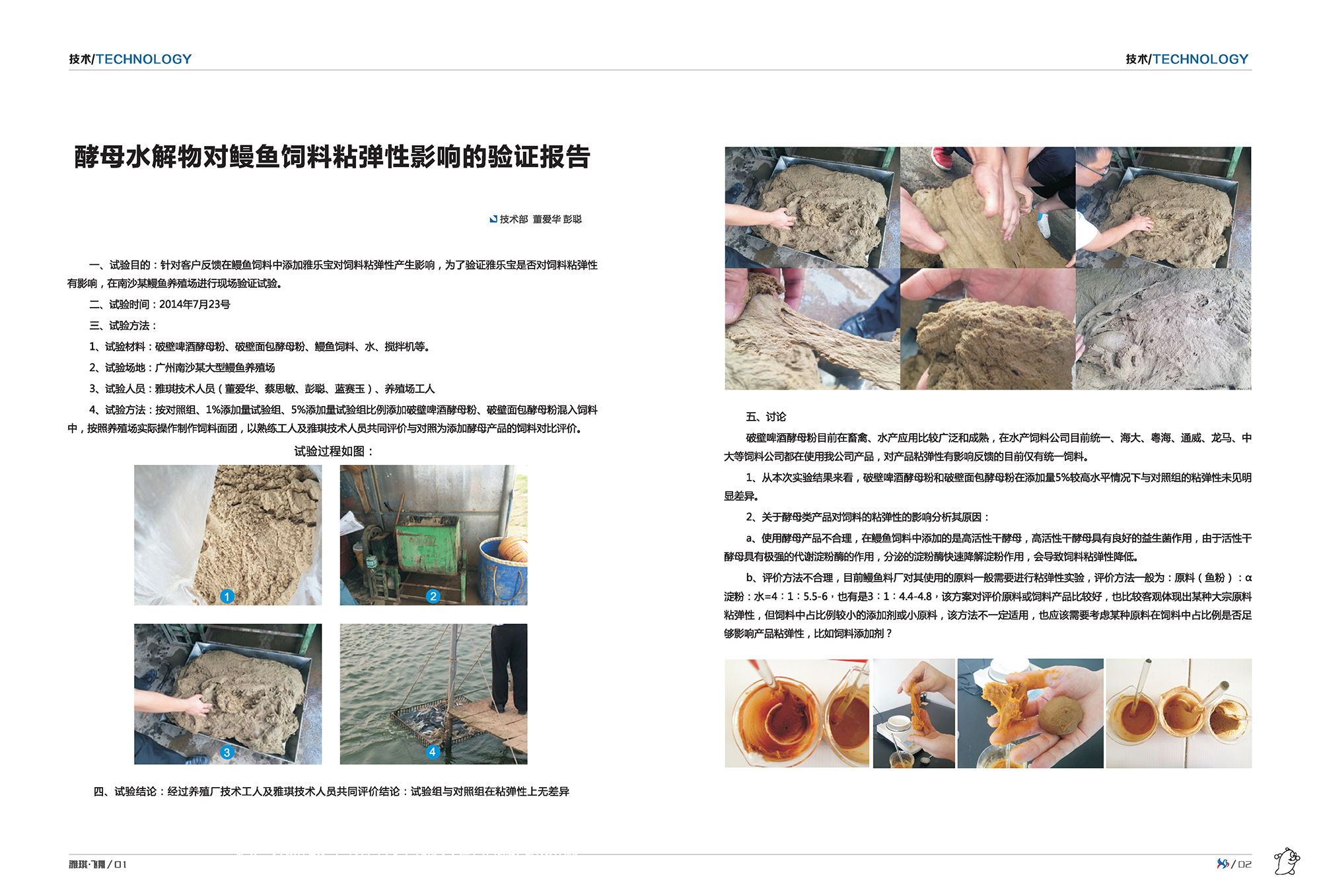 技术/TECHNOLOGY

酵母水解物对鳗鱼饲料粘弹性影响的验证报告

技术部 董爱华 彭聪

一、试验目的：针对客户反馈在鳗鱼饲料中添加雅乐宝对饲料粘弹性产生影响，为了验证雅乐宝是否对饲料粘弹性有影响，在南沙某鳗鱼养殖场进行现场验证试验。

二、试验时间：2014年7月23号

三、试验方法：

1、试验材料：破壁啤酒酵母粉、破壁面包酵母粉、鳗鱼饲料、水、搅拌机等。

2、试验场地：广州南沙某大型鳗鱼养殖场

3、试验人员：雅琪技术人员（董爱华、蔡思敏、彭聪、蓝赛玉）、养殖场工人

4、试验方法：按对照组、1%添加量试验组、5%添加量试验组比例添加破壁啤酒酵母粉、破壁面包酵母粉混入饲料中，按照养殖场实际操作制作饲料面团，以熟练工人及雅琪技术人员共同评价与对照为添加酵母产品的饲料对比评价。

试验过程如图：

1

2

3

4

四、试验结论：经过养殖厂技术工人及雅琪技术人员共同评价结论：试验组与对照组在粘弹性上无差异

雅琪·飞翔 / 01

技术/TECHNOLOGY

五、讨论

破壁啤酒酵母粉目前在畜禽、水产应用比较广泛和成熟，在水产饲料公司目前统一、海大、粤海、通威、龙马、中大等饲料公司都在使用我公司产品，对产品粘弹性有影响反馈的目前仅有统一饲料。

1、从本次实验结果来看，破壁啤酒酵母粉和破壁面包酵母粉在添加量5%较高水平情况下与对照组的粘弹性未见明显差异。

2、关于酵母类产品对饲料的粘弹性的影响分析其原因：

a、使用酵母产品不合理，在鳗鱼饲料中添加的是高活性干酵母，高活性干酵母具有良好的益生菌作用，由于活性干酵母具有极强的代谢淀粉酶的作用，分泌的淀粉酶快速降解淀粉作用，会导致饲料粘弹性降低。

b、评价方法不合理，目前鳗鱼料厂对其使用的原料一般需要进行粘弹性实验，评价方法一般为：原料（鱼粉）：α淀粉：水=4：1：5.5-6，也有是3：1：4.4-4.8，该方案对评价原料或饲料产品比较好，也比较客观体现出某种大宗原料粘弹性，但饲料中占比例较小的添加剂或小原料，该方法不一定适用，也应该需要考虑某种原料在饲料中占比例是否足够影响产品粘弹性，比如饲料添加剂？

/ 02